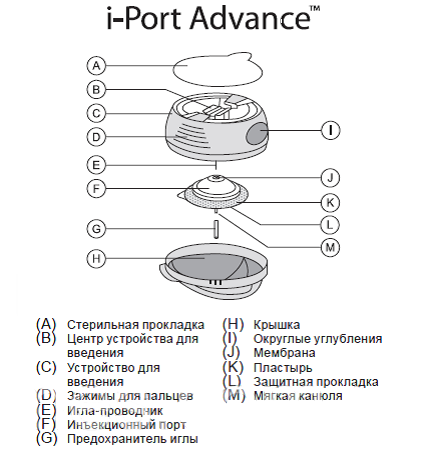 i-Port Advance™

A
B
C
D
E
F
G
H
I
J
K
L
M

(A) Стерильная прокладка
(B) Центр устройства для введения
(C) Устройство для введения
(D) Зажимы для пальцев
(E) Игла-проводник
(F) Инъекционный порт
(G) Предохранитель иглы

(H) Крышка
(I) Округлые углубления
(J) Мембрана
(K) Пластырь
(L) Защитная прокладка
(M) Мягкая канюля